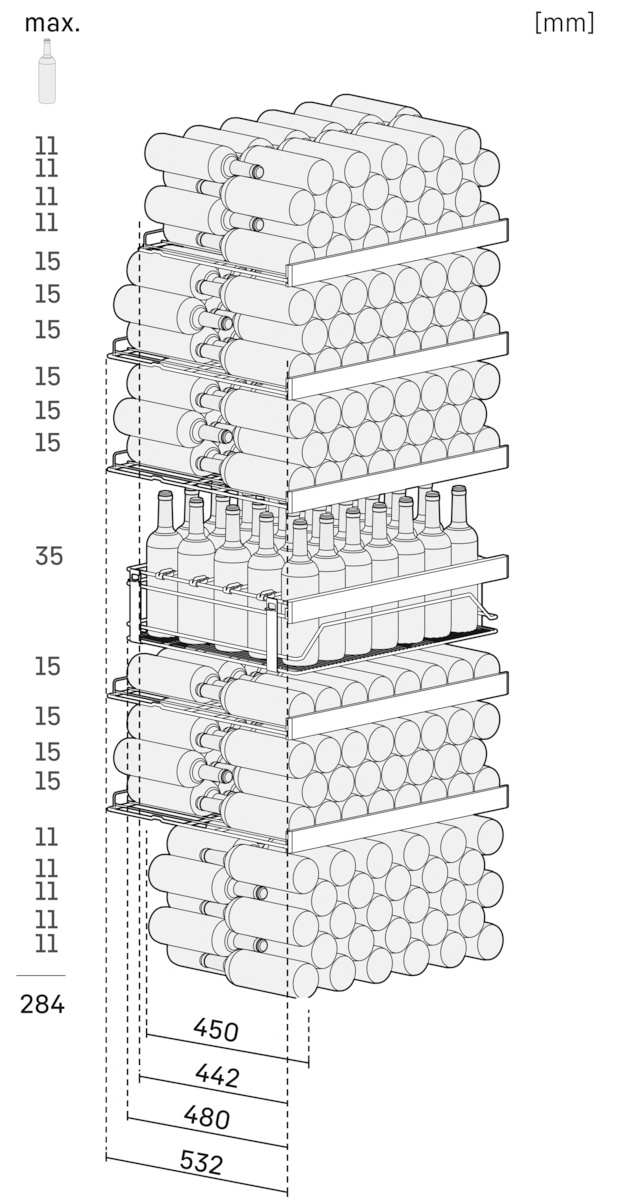 max.

[mm]

11
11
11
11
15
15
15
15
15
15
35
15
15
15
15
11
11
11
11
11

284

450
442
480
532