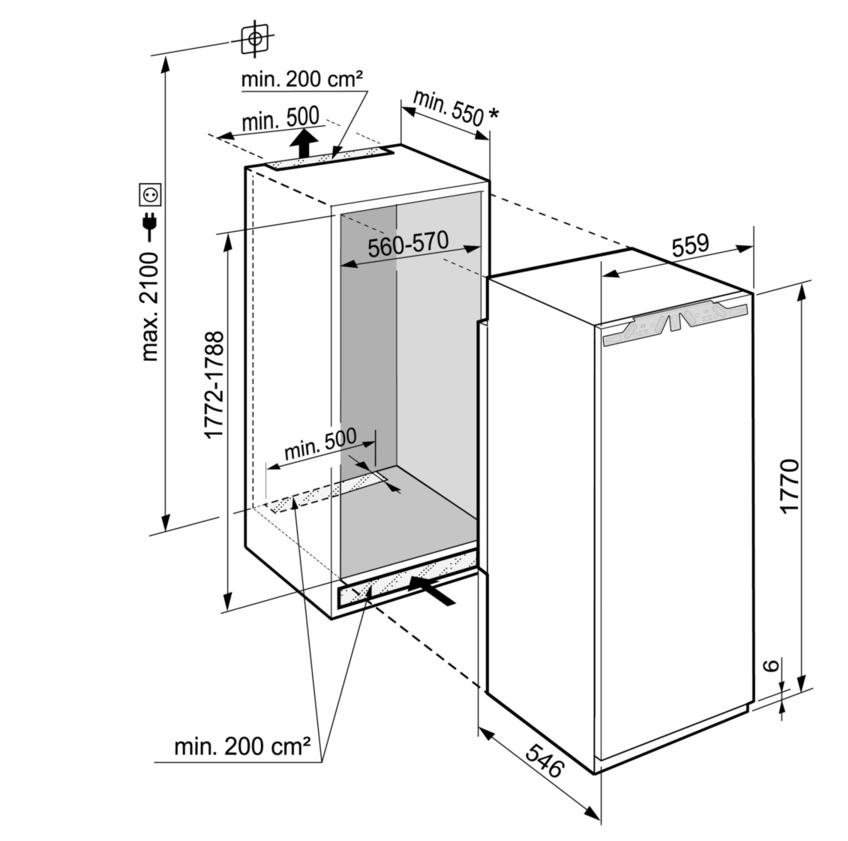 min. 200 cm²
min. 500
min. 550 *
max. 2100
560-570
559
1772-1788
min. 500
1770
6
min. 200 cm²
546